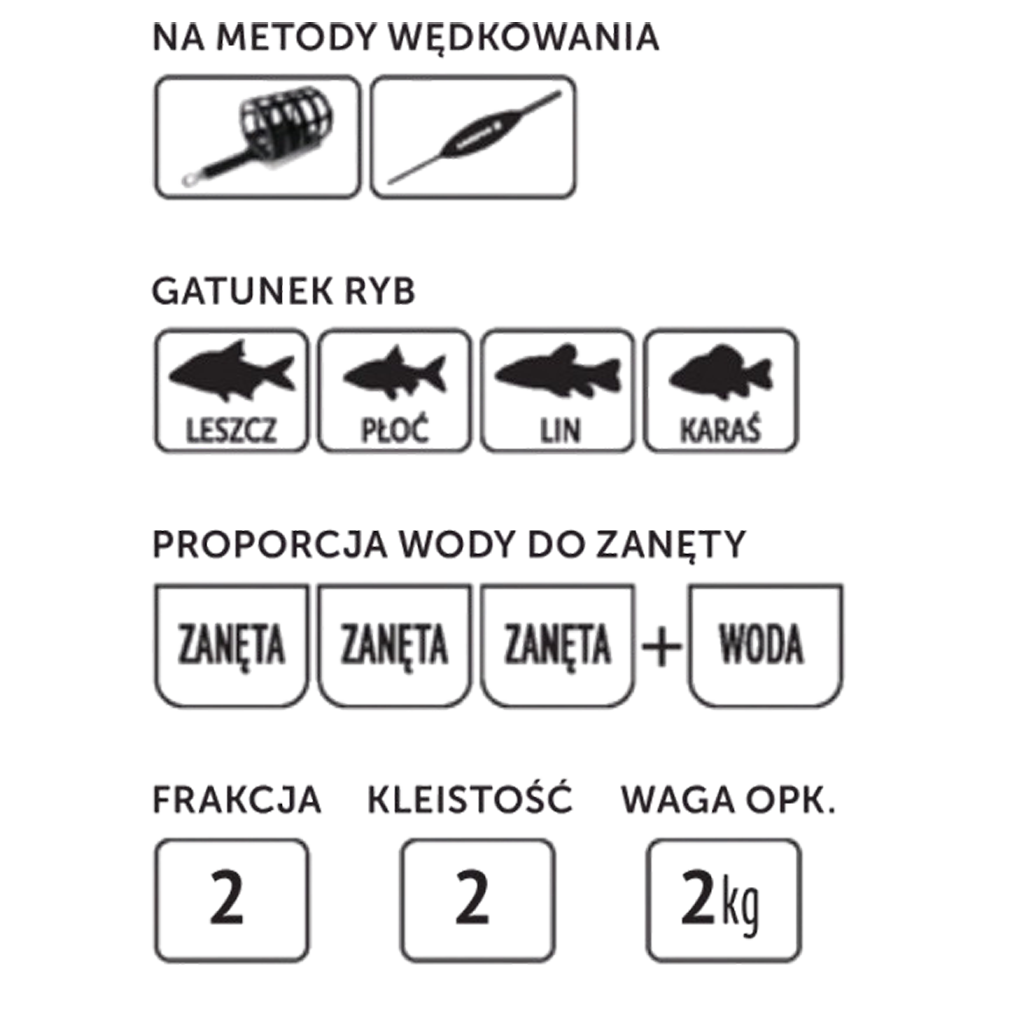 NA METODY WĘDKOWANIA

GATUNEK RYB

LESZCZ PŁOĆ LIN KARAŚ

PROPORCJA WODY DO ZANĘTY

ZANĘTA ZANĘTA ZANĘTA + WODA

FRAKCJA KLEISTOŚĆ WAGA OPK.

2 2 2kg